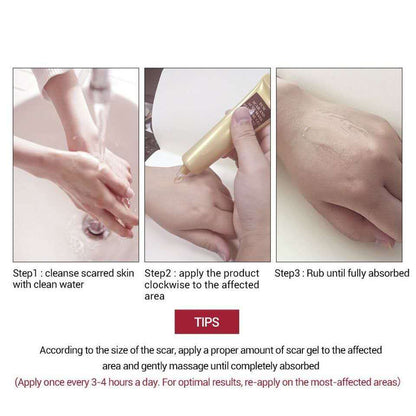 Step1 : cleanse scarred skin with clean water

Step2 : apply the product clockwise to the affected area

Step3 : Rub until fully absorbed

TIPS

According to the size of the scar, apply a proper amount of scar gel to the affected area and gently massage until completely absorbed

(Apply once every 3-4 hours a day. For optimal results, re-apply on the most-affected areas)