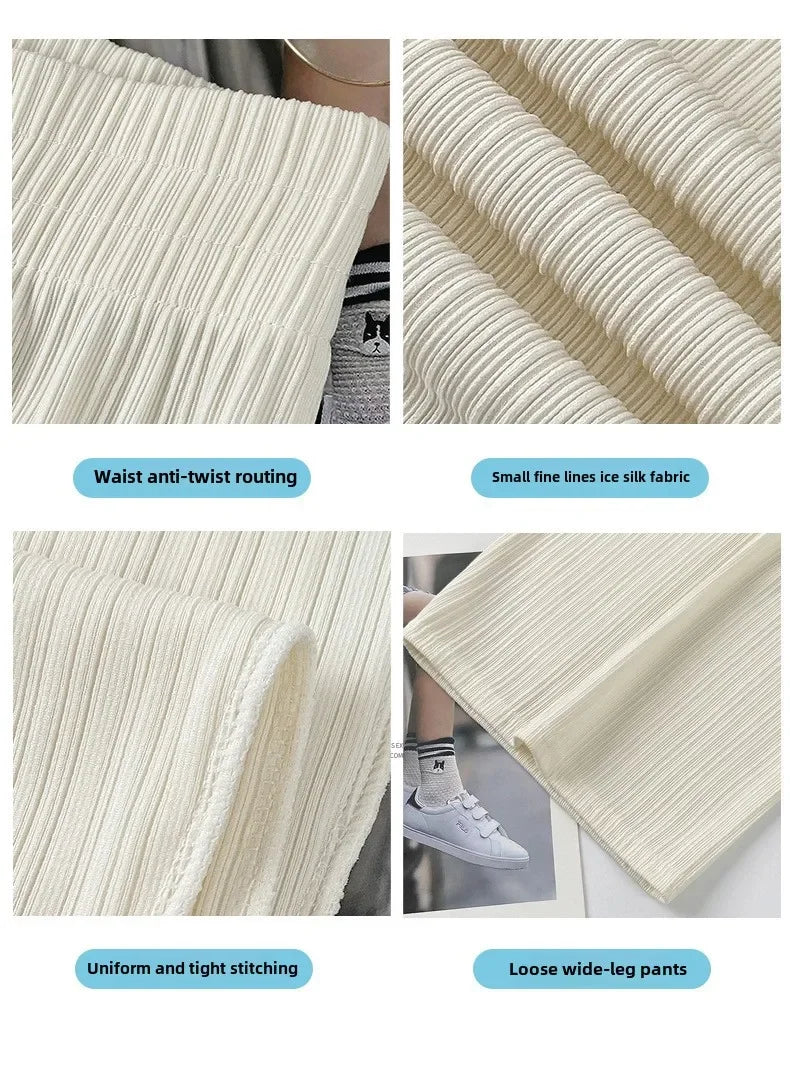 Waist anti-twist routing

Small fine lines ice silk fabric

Uniform and tight stitching

Loose wide-leg pants