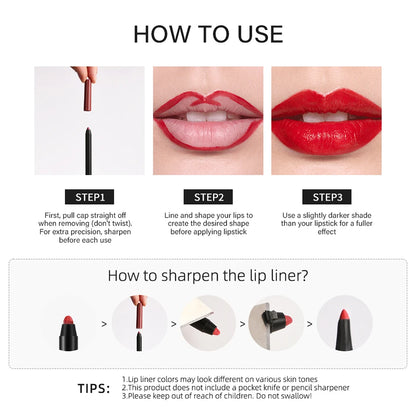 HOW TO USE

STEP1

First, pull cap straight off when removing (don't twist). For extra precision, sharpen before each use

STEP2

Line and shape your lips to create the desired shape before applying lipstick

STEP3

Use a slightly darker shade than your lipstick for a fuller effect

How to sharpen the lip liner?

> > > >

TIPS:

1.Lip liner colors may look different on various skin tones
2.This product does not include a pocket knife or pencil sharpener
3.Please keep out of reach of children. Do not swallow!