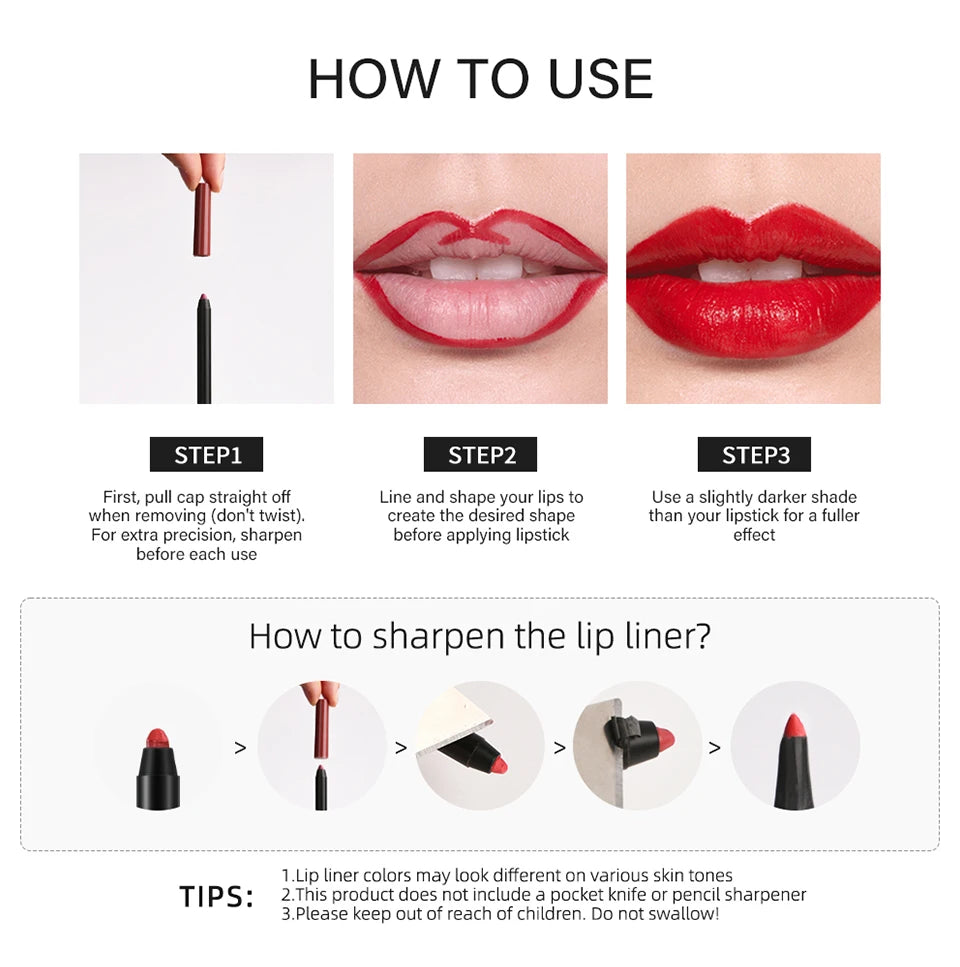 HOW TO USE

STEP1

First, pull cap straight off when removing (don't twist). For extra precision, sharpen before each use

STEP2

Line and shape your lips to create the desired shape before applying lipstick

STEP3

Use a slightly darker shade than your lipstick for a fuller effect

How to sharpen the lip liner?

> > > >

TIPS:
1.Lip liner colors may look different on various skin tones
2.This product does not include a pocket knife or pencil sharpener
3.Please keep out of reach of children. Do not swallow!