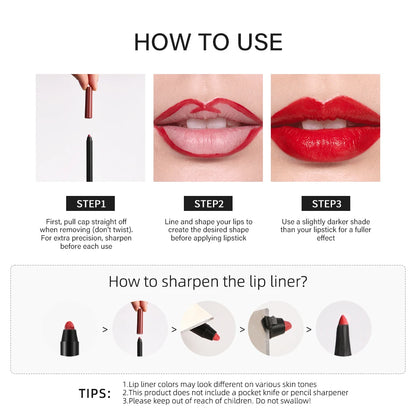 HOW TO USE

STEP1

First, pull cap straight off when removing (don't twist). For extra precision, sharpen before each use

STEP2

Line and shape your lips to create the desired shape before applying lipstick

STEP3

Use a slightly darker shade than your lipstick for a fuller effect

How to sharpen the lip liner?

> > > >

TIPS:

1.Lip liner colors may look different on various skin tones
2.This product does not include a pocket knife or pencil sharpener
3.Please keep out of reach of children. Do not swallow!