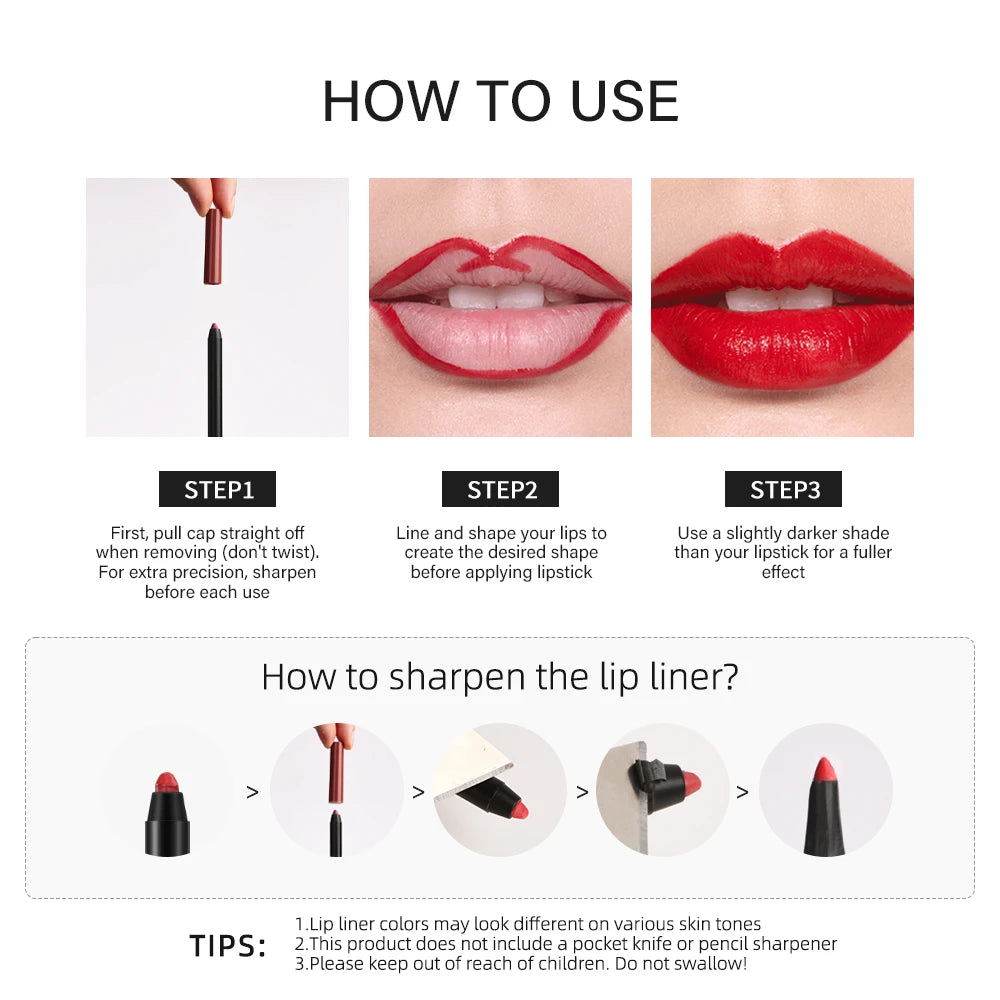 HOW TO USE

STEP1

First, pull cap straight off when removing (don't twist). For extra precision, sharpen before each use

STEP2

Line and shape your lips to create the desired shape before applying lipstick

STEP3

Use a slightly darker shade than your lipstick for a fuller effect

How to sharpen the lip liner?

> > > >

TIPS:
1.Lip liner colors may look different on various skin tones
2.This product does not include a pocket knife or pencil sharpener
3.Please keep out of reach of children. Do not swallow!