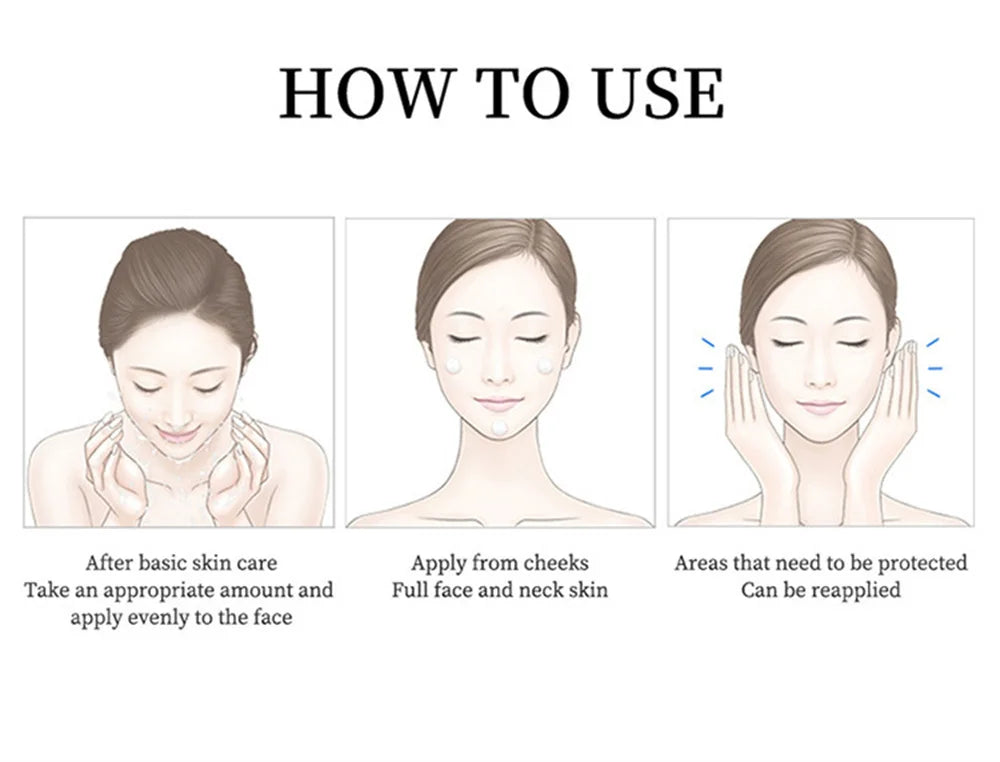 HOW TO USE

After basic skin care
Take an appropriate amount and apply evenly to the face

Apply from cheeks
Full face and neck skin

Areas that need to be protected
Can be reapplied